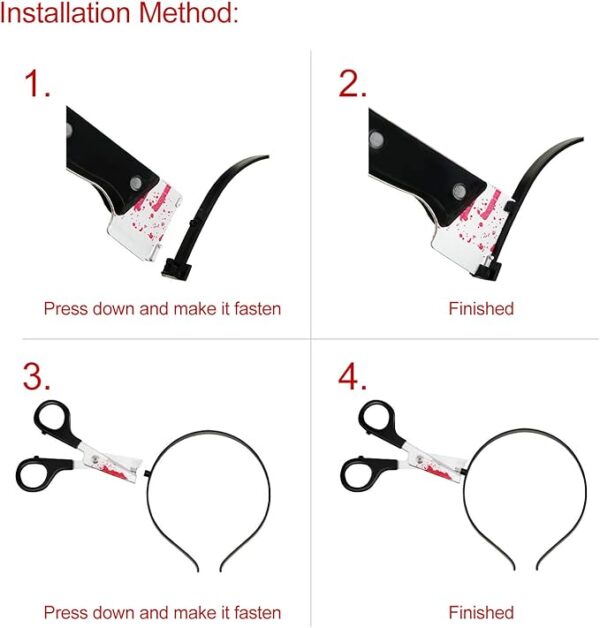 Installation Method:

1.

Press down and make it fasten

2.

Finished

3.

Press down and make it fasten

4.

Finished