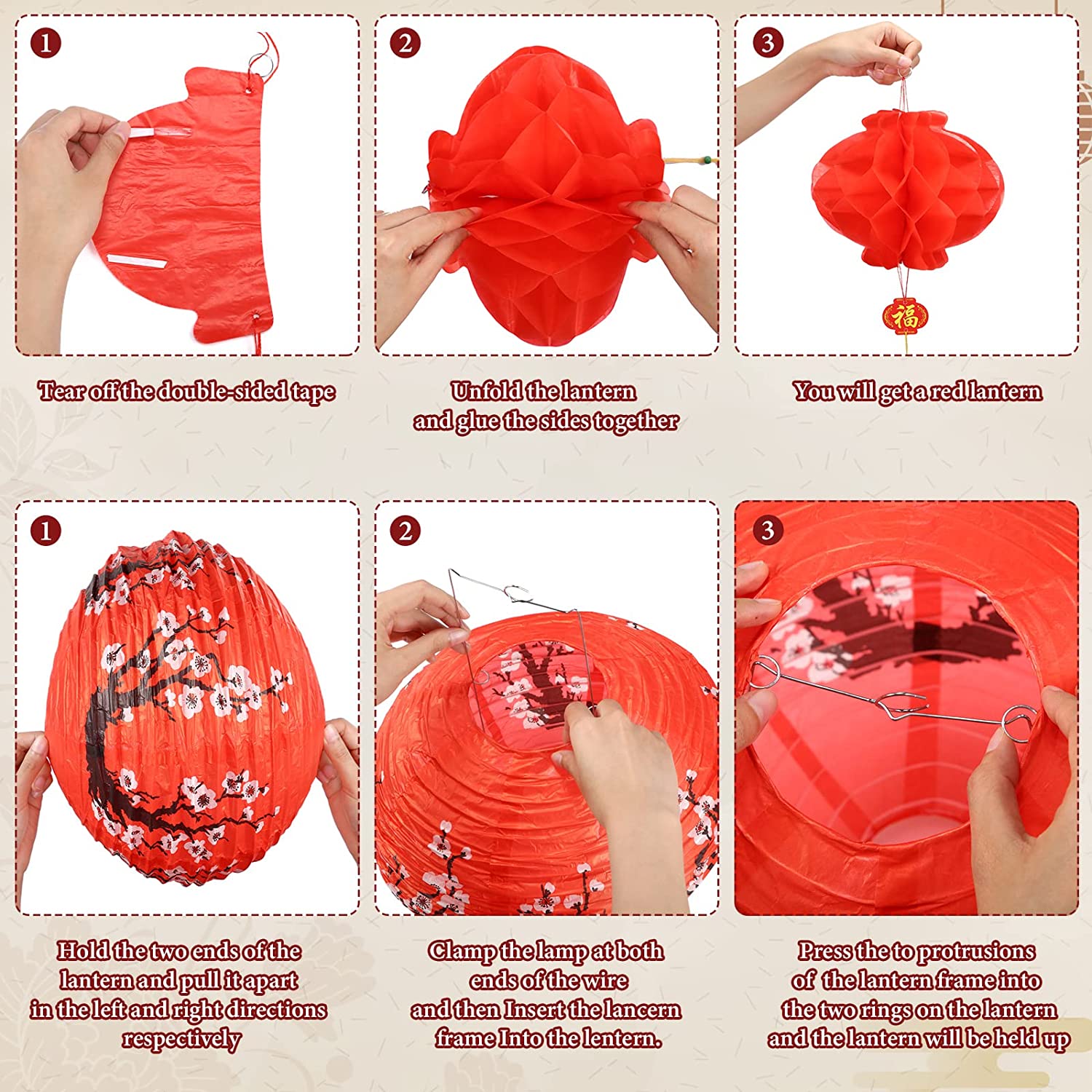 1

Tear off the double-sided tape

2

Unfold the lantern and glue the sides together

3

福

You will get a red lantern

1

Hold the two ends of the lantern and pull it apart in the left and right directions respectively

2

Clamp the lamp at both ends of the wire and then Insert the lancern frame Into the lentern.

3

Press the to protrusions of the lantern frame into the two rings on the lantern and the lantern will be held up