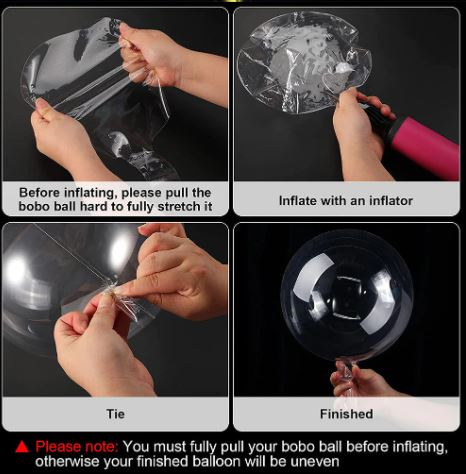 Before inflating, please pull the bobo ball hard to fully stretch it

Inflate with an inflator

Tie

Finished

▲ Please note: You must fully pull your bobo ball before inflating, otherwise your finished balloon will be uneven