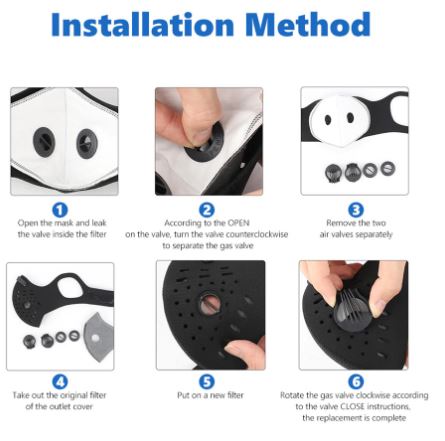 Installation Method

1
Open the mask and leak the valve inside the filter

2
According to the OPEN on the valve, turn the valve counterclockwise to separate the gas valve

3
Remove the two air valves separately

4
Take out the original filter of the outlet cover

5
Put on a new filter

6
Rotate the gas valve clockwise according to the valve CLOSE instructions, the replacement is complete